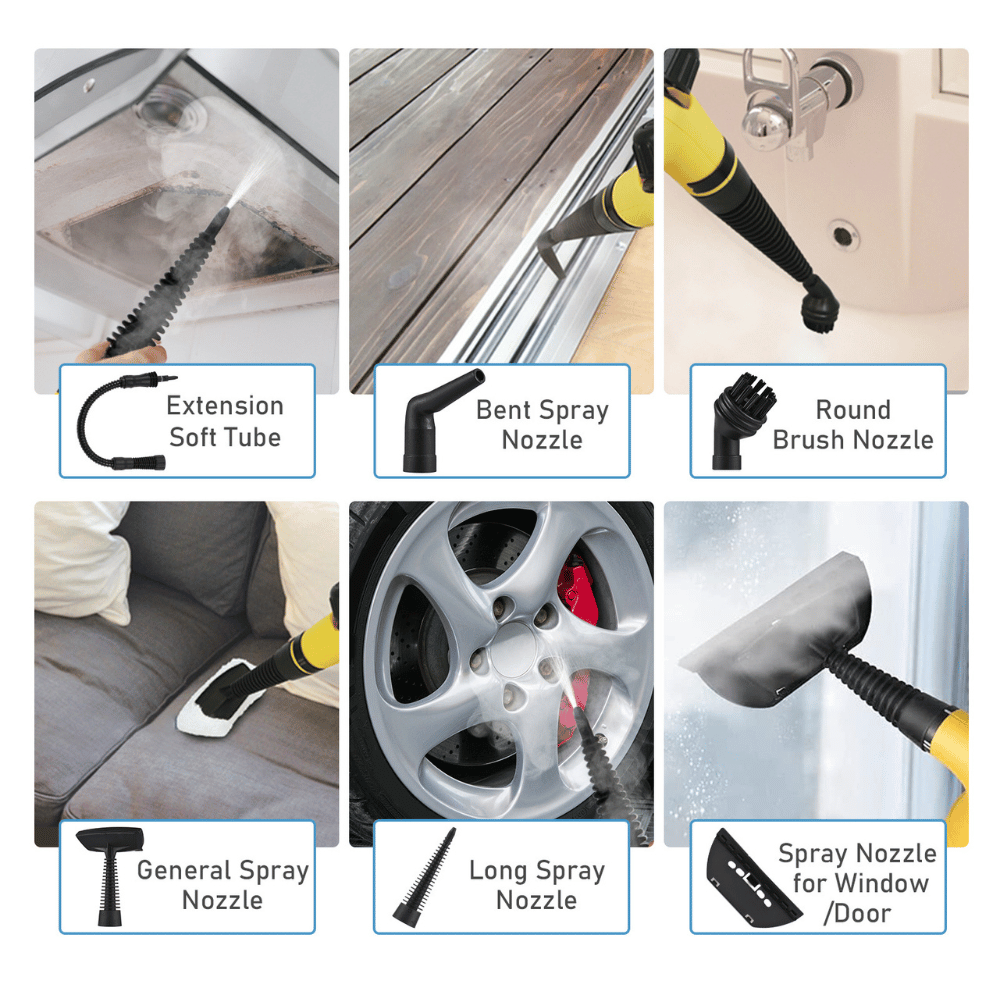 Extension Soft Tube

Bent Spray Nozzle

Round Brush Nozzle

General Spray Nozzle

Long Spray Nozzle

Spray Nozzle for Window /Door