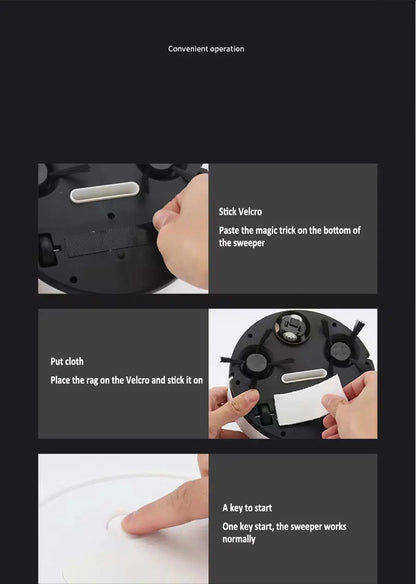 Convenient operation

Stick Velcro

Paste the magic trick on the bottom of the sweeper

Put cloth

Place the rag on the Velcro and stick it on

A key to start

One key start, the sweeper works normally